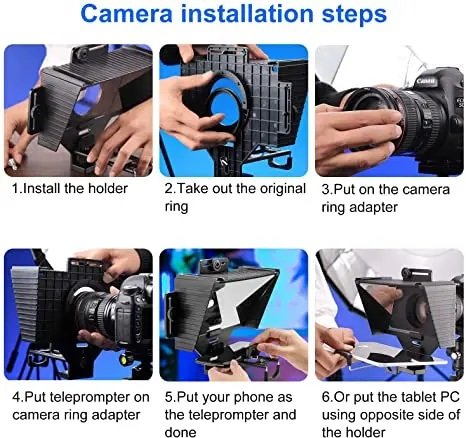 Camera installation steps

Canon

1.Install the holder

2.Take out the original ring

3.Put on the camera ring adapter

4.Put teleprompter on camera ring adapter

5.Put your phone as the teleprompter and done

6.Or put the tablet PC using opposite side of the holder